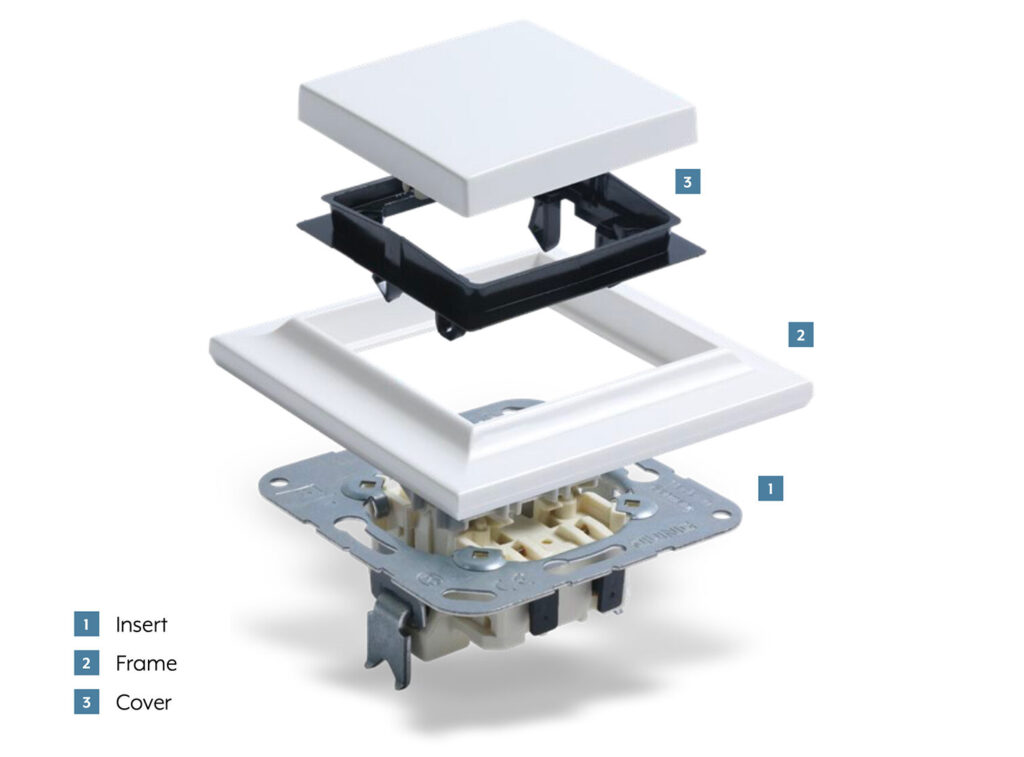 3

2

1

1 Insert
2 Frame
3 Cover