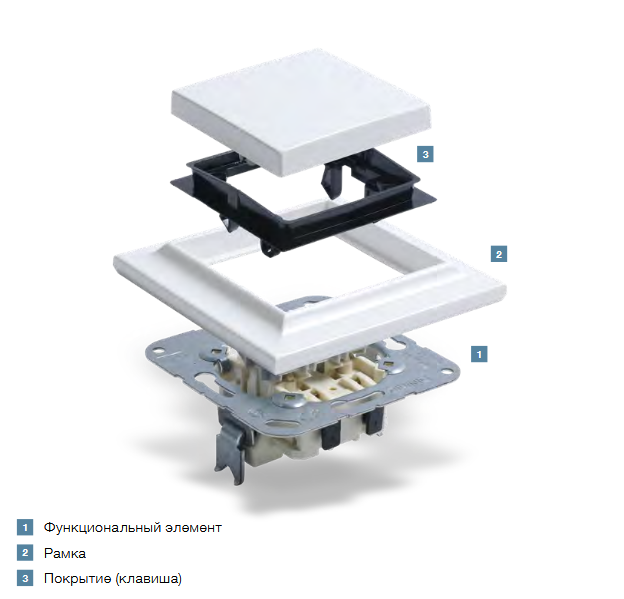 3

2

1

1 Функциональный элемент

2 Рамка

3 Покрытие (клавиша)