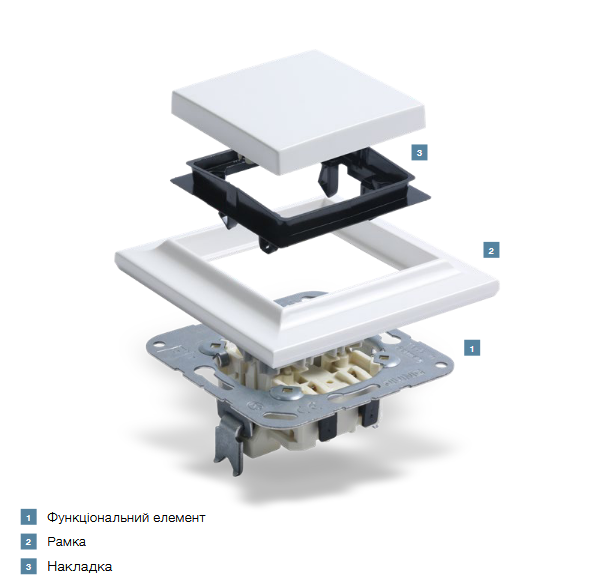 3

2

1

1 Функціональний елемент
2 Рамка
3 Накладка